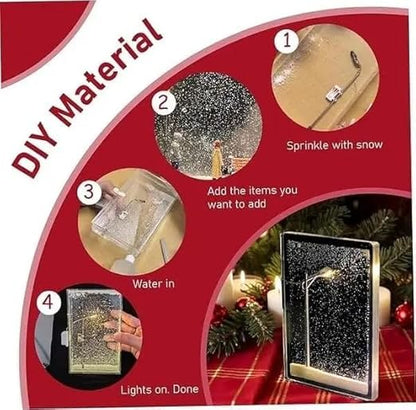 DIY Material

1

Sprinkle with snow

2

Add the items you want to add

3

Water in

4

Lights on. Done