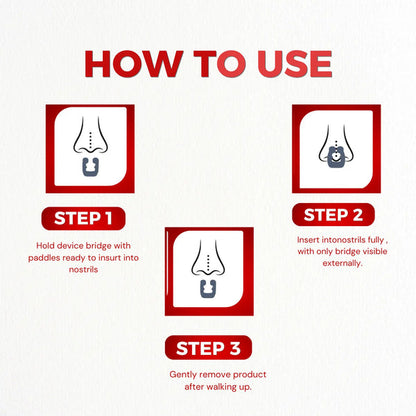 HOW TO USE

STEP 1

Hold device bridge with paddles ready to insurt into nostrils

STEP 2

Insert intonostrils fully , with only bridge visible externally.

STEP 3

Gently remove product after walking up.